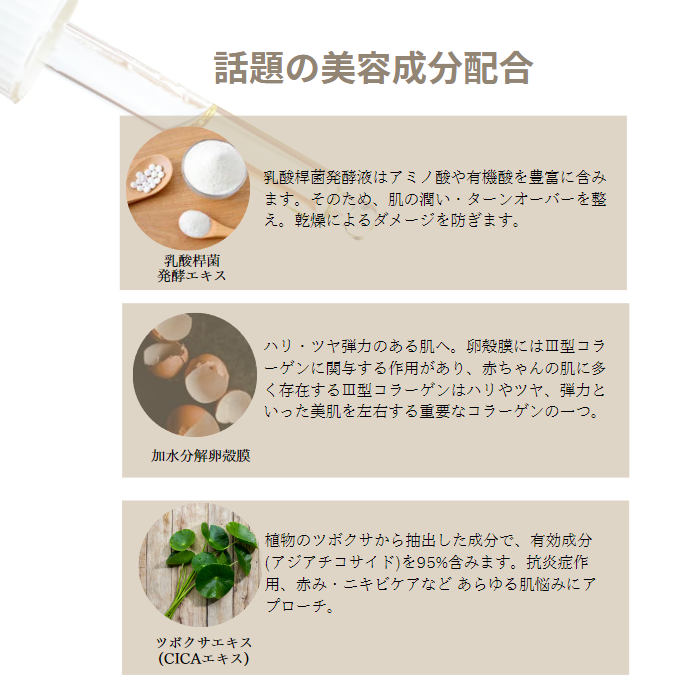 話題の美容成分配合

乳酸桿菌発酵液はアミノ酸や有機酸を豊富に含みます。そのため、肌の潤い・ターンオーバーを整え。乾燥によるダメージを防ぎます。

乳酸桿菌
発酵エキス

ハリ・ツヤ弾力のある肌へ。卵殻膜にはⅢ型コラーゲンに関与する作用があり、赤ちゃんの肌に多く存在するⅢ型コラーゲンはハリやツヤ、弾力といった美肌を左右する重要なコラーゲンの一つ。

加水分解卵殻膜

植物のツボクサから抽出した成分で、有効成分(アジアチコサイド)を95%含みます。抗炎症作用、赤み・ニキビケアなど あらゆる肌悩みにアプローチ。

ツボクサエキス
(CICAエキス)